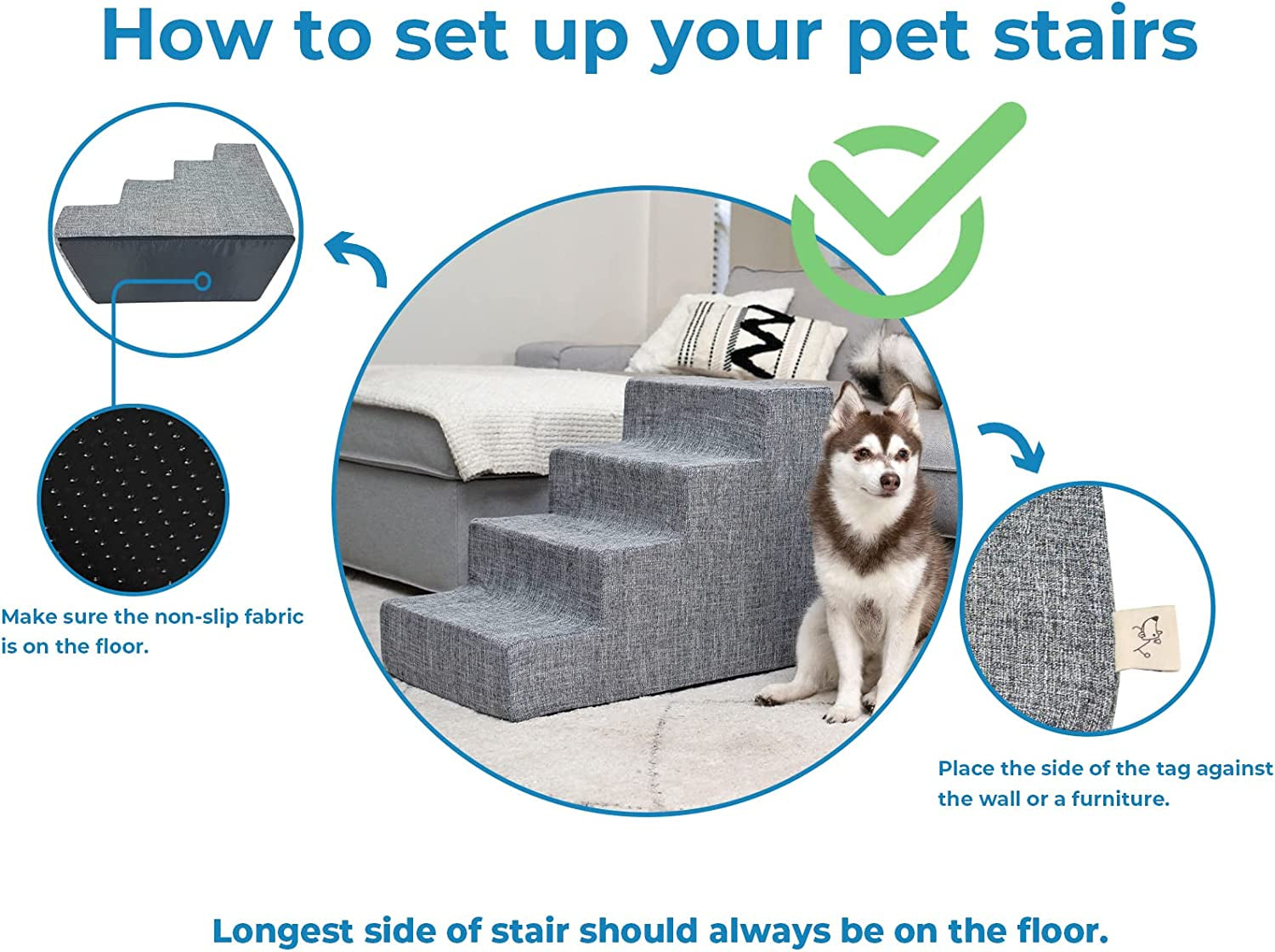 How to set up your pet stairs

Make sure the non-slip fabric is on the floor.

Place the side of the tag against the wall or a furniture.

Longest side of stair should always be on the floor.