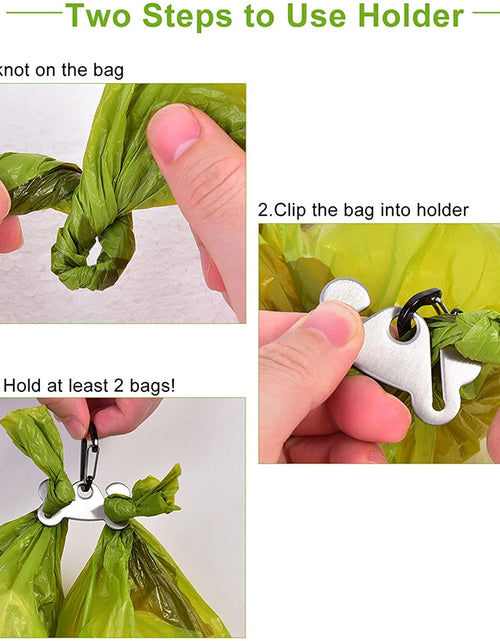 Two Steps to Use Holder

knot on the bag

2.Clip the bag into holder

Hold at least 2 bags!